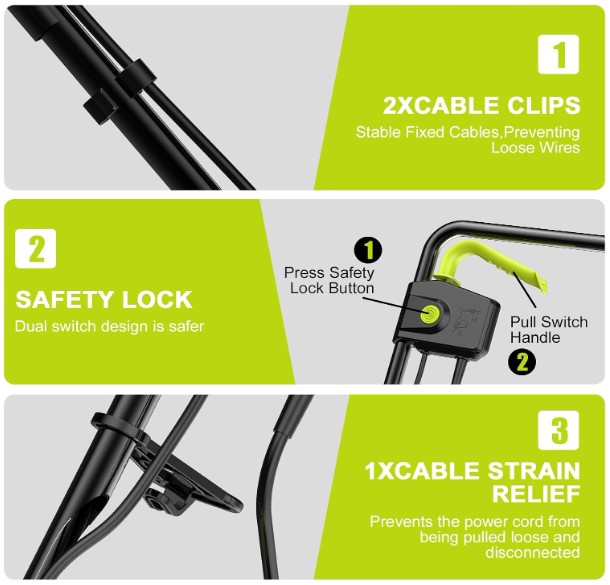 1

2XCABLE CLIPS

Stable Fixed Cables,Preventing Loose Wires

2

SAFETY LOCK

Dual switch design is safer

1

Press Safety Lock Button

Pull Switch Handle

2

3

1XCABLE STRAIN RELIEF

Prevents the power cord from being pulled loose and disconnected