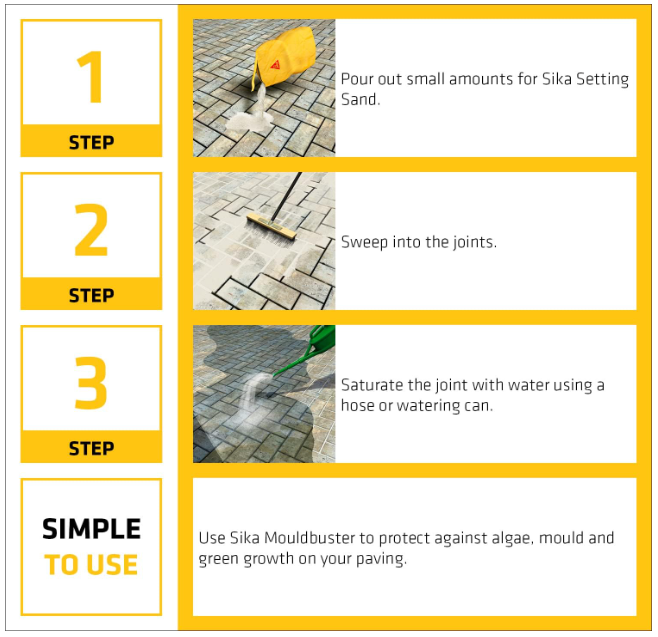 1
STEP

Pour out small amounts for Sika Setting Sand.

2
STEP

Sweep into the joints.

3
STEP

Saturate the joint with water using a hose or watering can.

SIMPLE
TO USE

Use Sika Mouldbuster to protect against algae, mould and green growth on your paving.